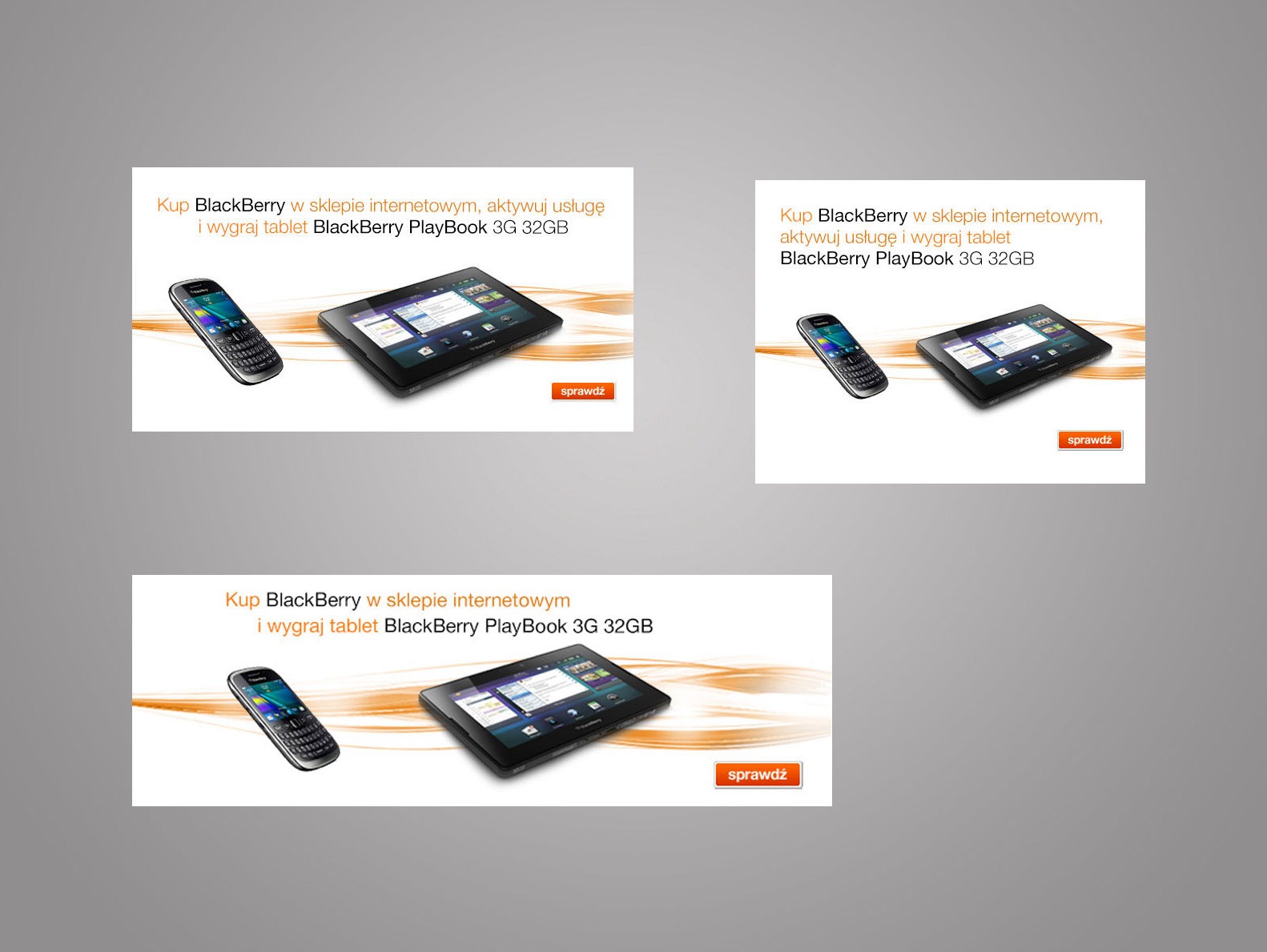 Kup BlackBerry w sklepie internetowym, aktywuj usługę i wygraj tablet BlackBerry PlayBook 3G 32GB

sprawdź

Kup BlackBerry w sklepie internetowym, aktywuj usługę i wygraj tablet BlackBerry PlayBook 3G 32GB

sprawdź

Kup BlackBerry w sklepie internetowym i wygraj tablet BlackBerry PlayBook 3G 32GB

sprawdź